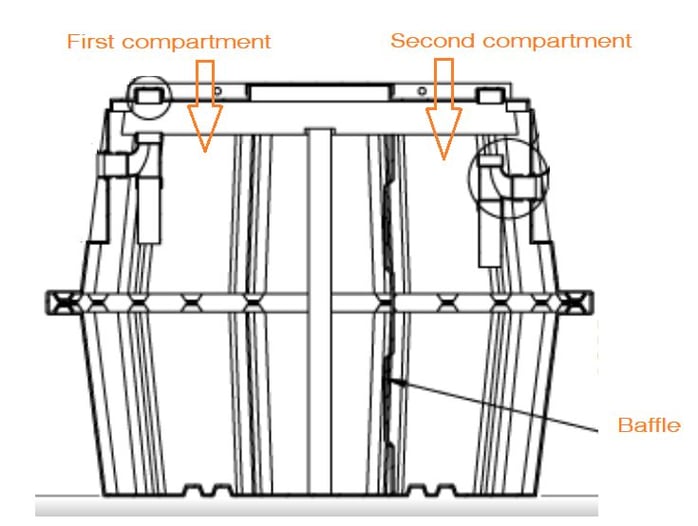 First compartment

Second compartment

Baffle